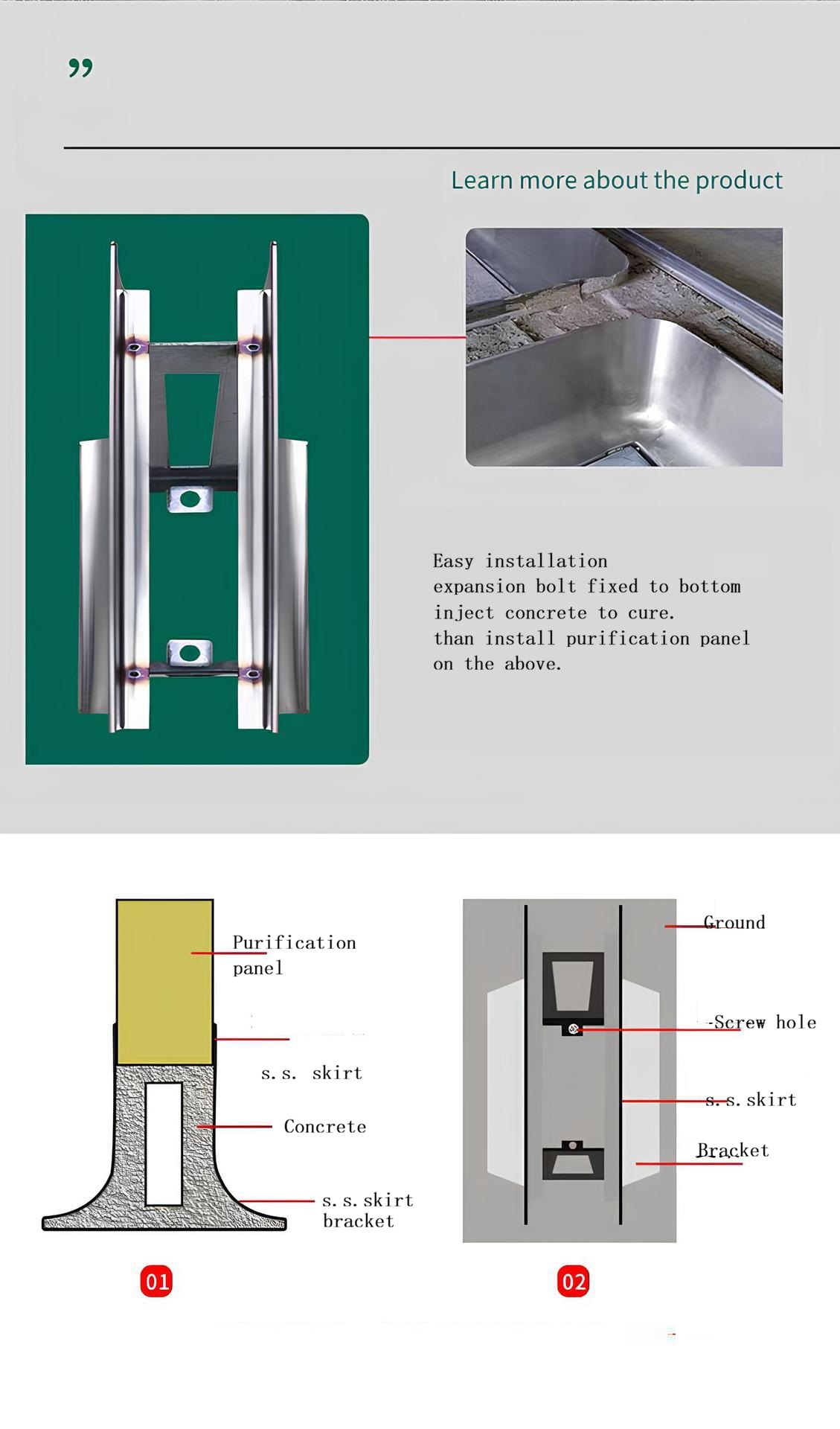 ”

Learn more about the product

Easy installation
expansion bolt fixed to bottom
inject concrete to cure.
than install purification panel
on the above.

Purification panel

s. s. skirt

Concrete

s. s. skirt bracket

01

Ground

Screw hole

s. s. skirt

Bracket

02